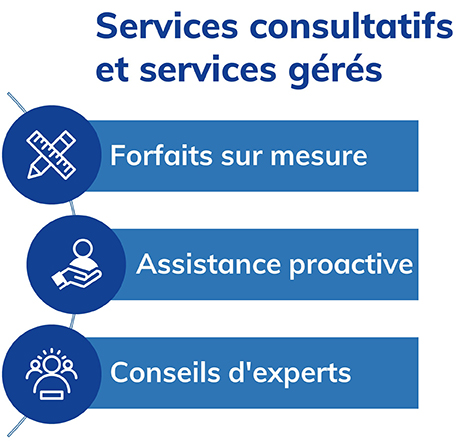 Services consultatifs et services gérés

Forfaits sur mesure

Assistance proactive

Conseils d'experts